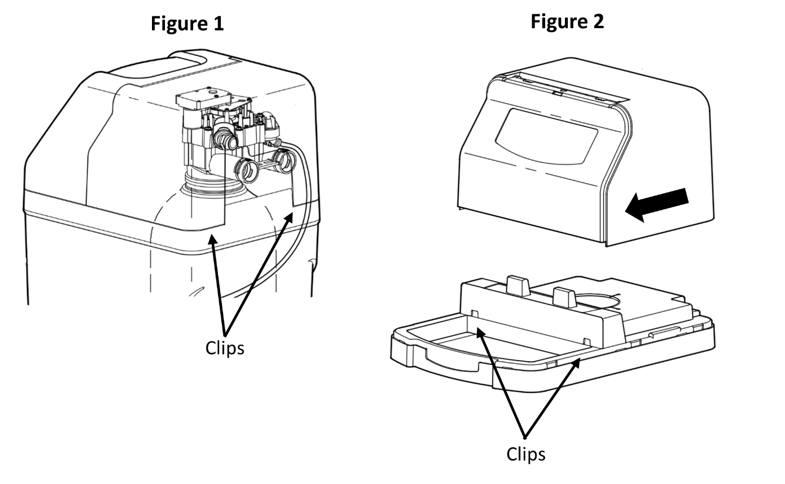 Figure 1

Clips

Figure 2

Clips