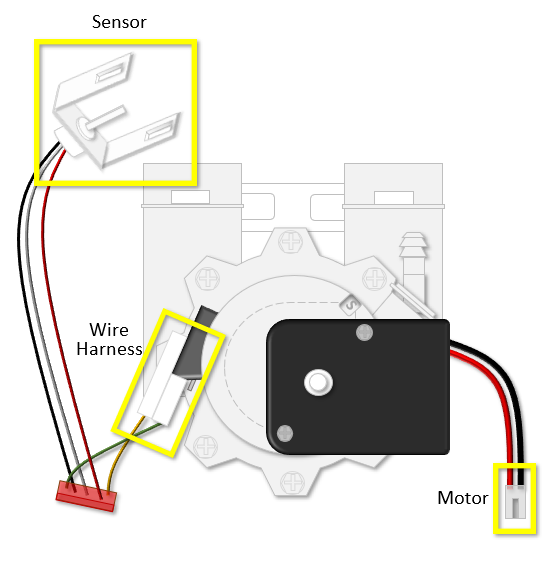 Sensor

S

Wire Harness

Motor