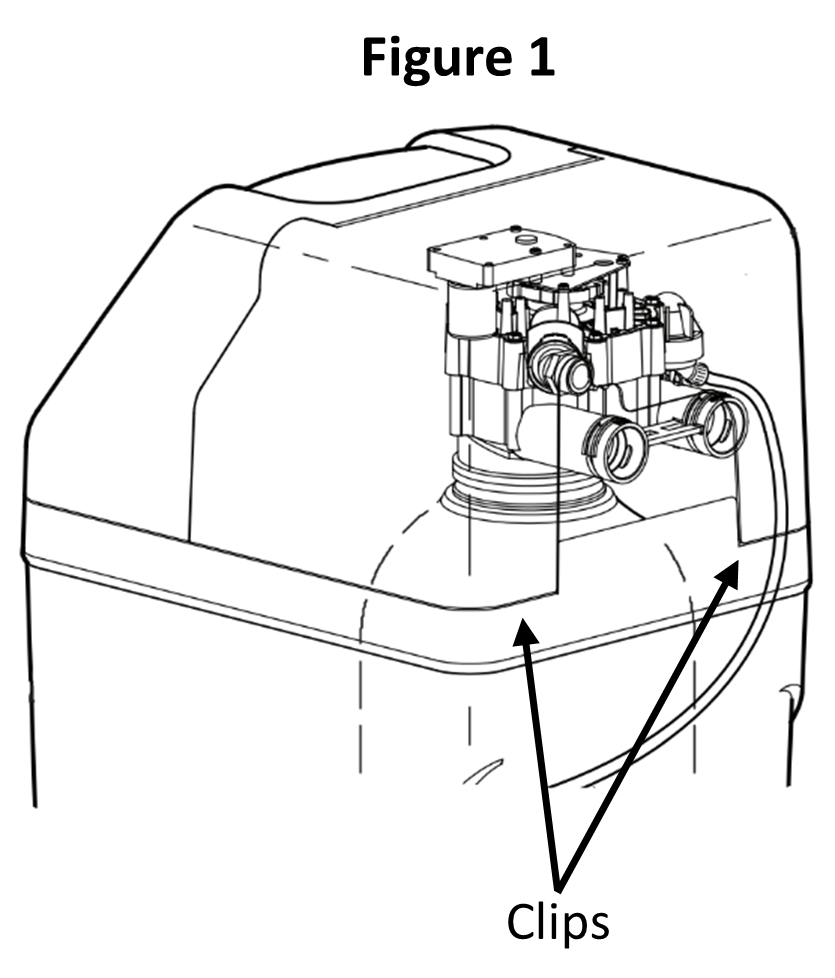 Figure 1

Clips