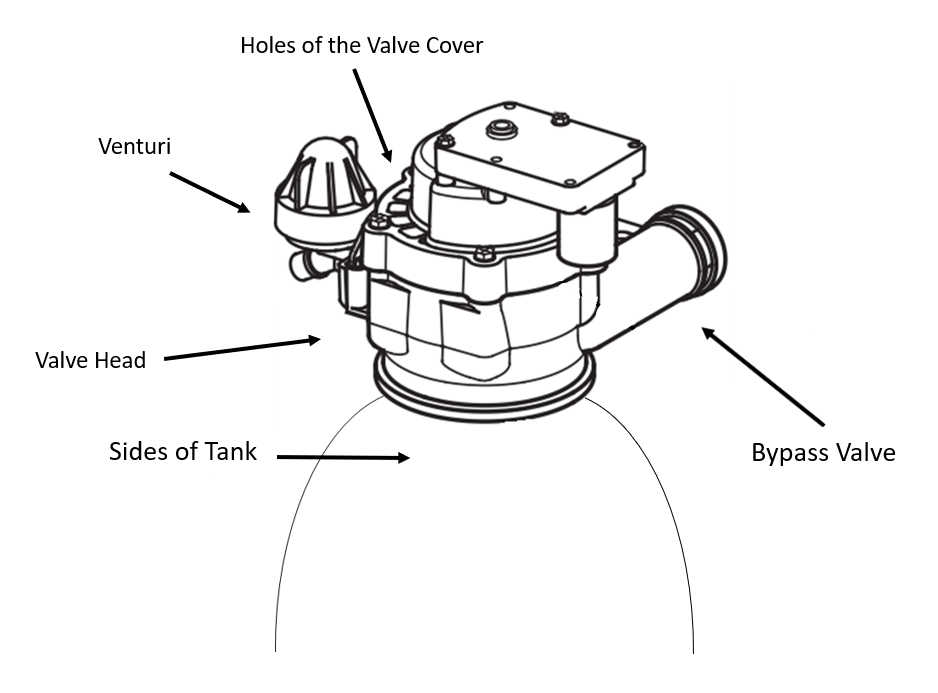 Holes of the Valve Cover

Venturi

Valve Head

Sides of Tank

Bypass Valve