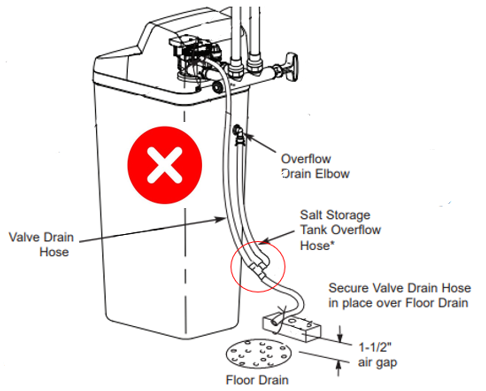 Overflow Drain Elbow

Salt Storage Tank Overflow Hose*

Valve Drain Hose

Secure Valve Drain Hose in place over Floor Drain

1-1/2" air gap

Floor Drain