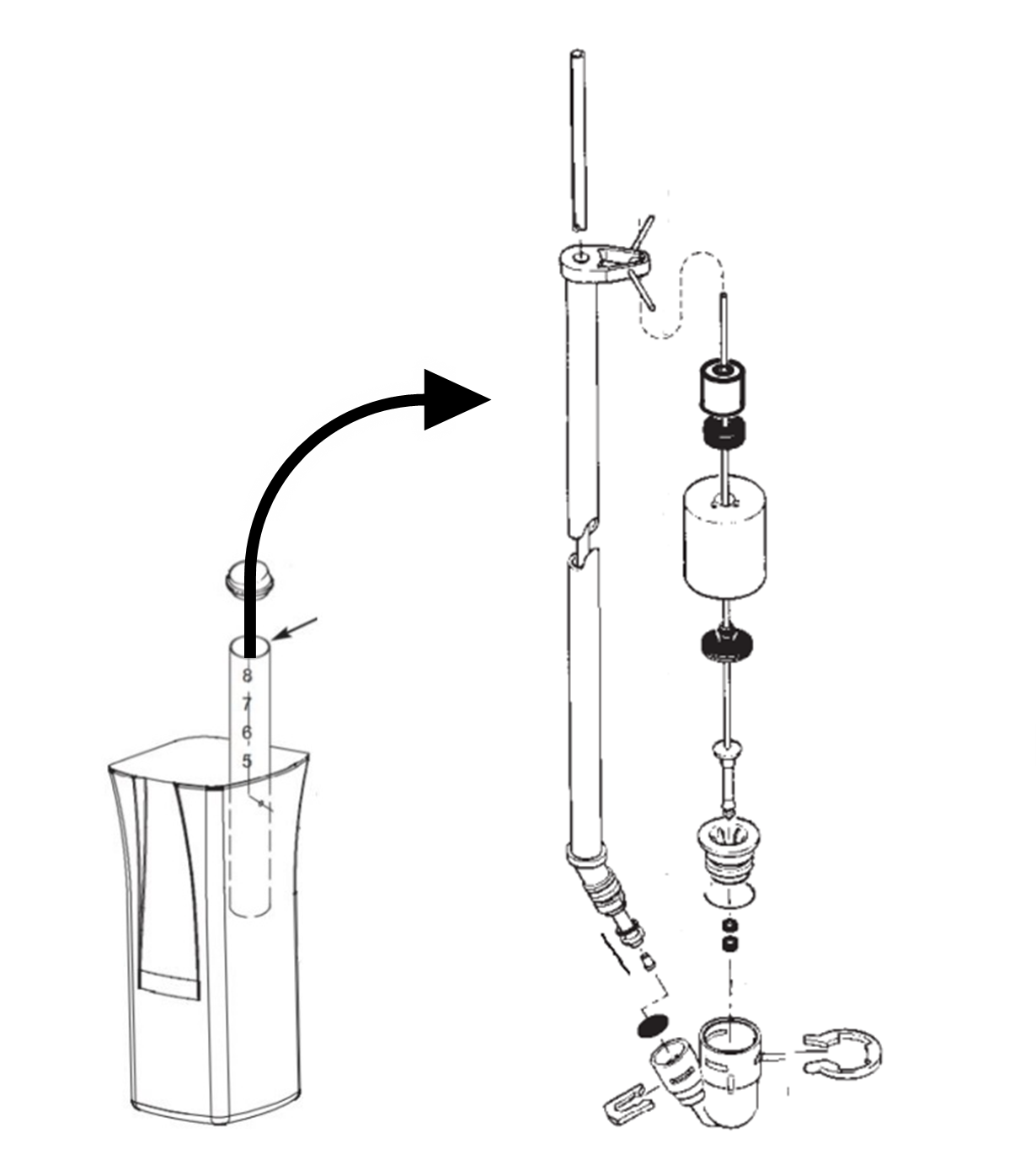 8
7
6
5