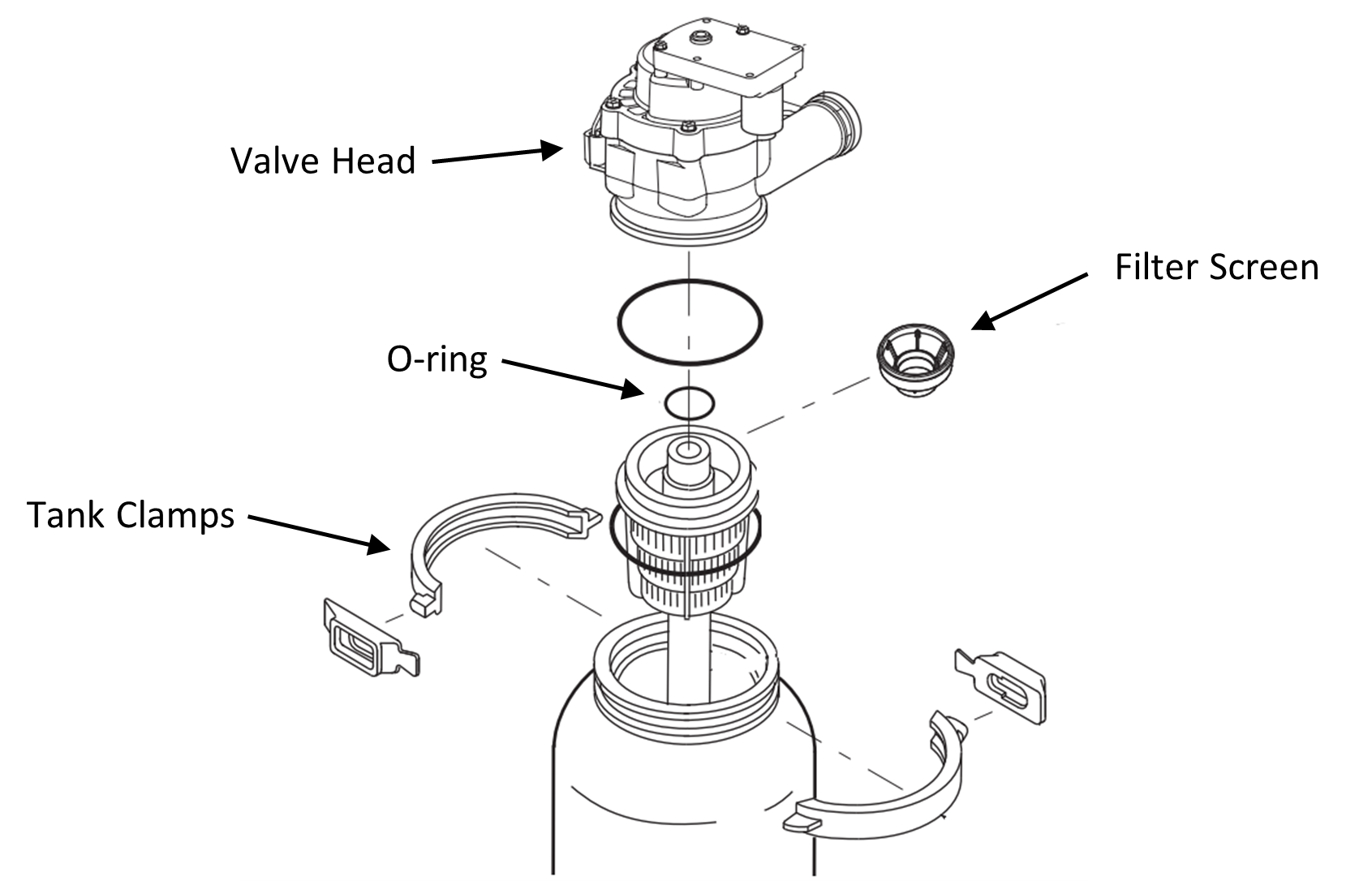 Valve Head

Filter Screen

O-ring

Tank Clamps