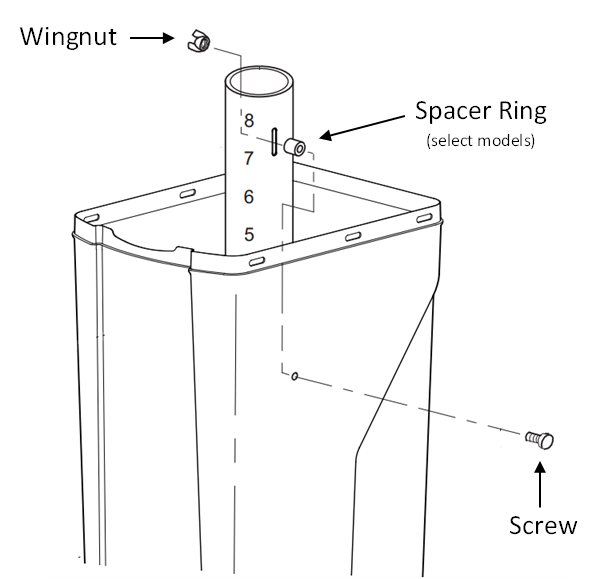 Wingnut

Spacer Ring
(select models)

8
7
6
5

Screw