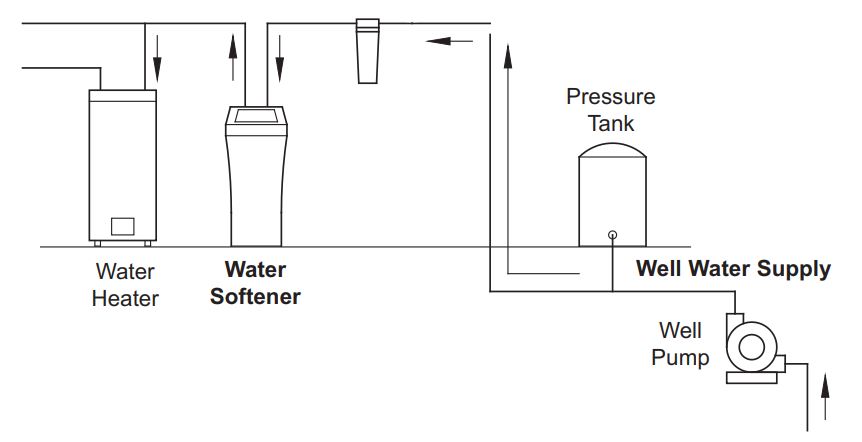 Pressure Tank

Water Heater

Water Softener

Well Water Supply

Well Pump